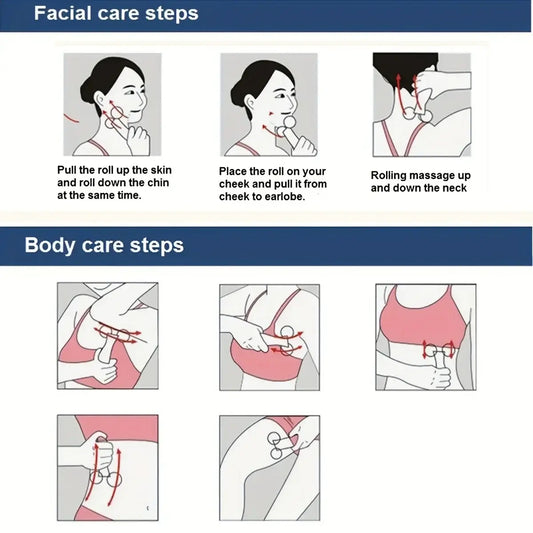 Facial care steps

Pull the roll up the skin and roll down the chin at the same time.

Place the roll on your cheek and pull it from cheek to earlobe.

Rolling massage up and down the neck

Body care steps